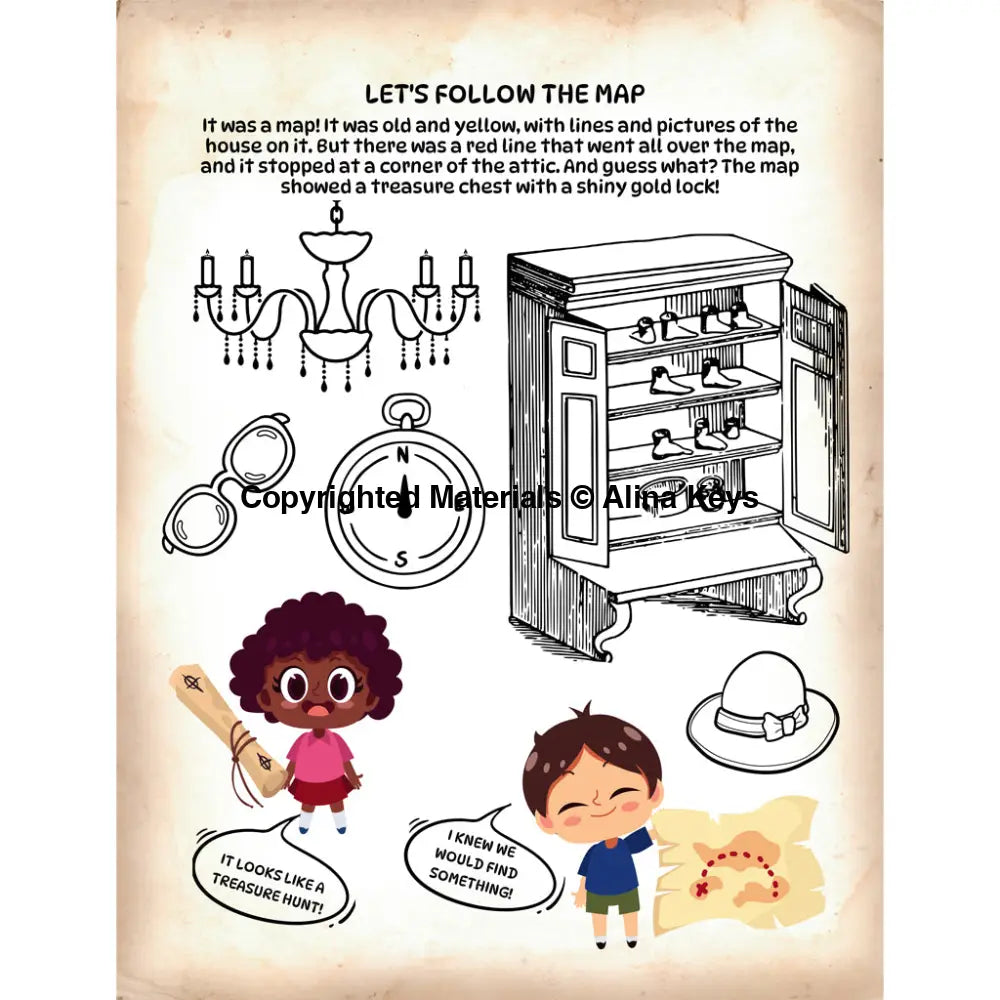 LET'S FOLLOW THE MAP

It was a map! It was old and yellow, with lines and pictures of the house on it. But there was a red line that went all over the map, and it stopped at a corner of the attic. And guess what? The map showed a treasure chest with a shiny gold lock!

N

S

Copyrighted Materials © Alina Keys

IT LOOKS LIKE A TREASURE HUNT!

I KNEW WE WOULD FIND SOMETHING!